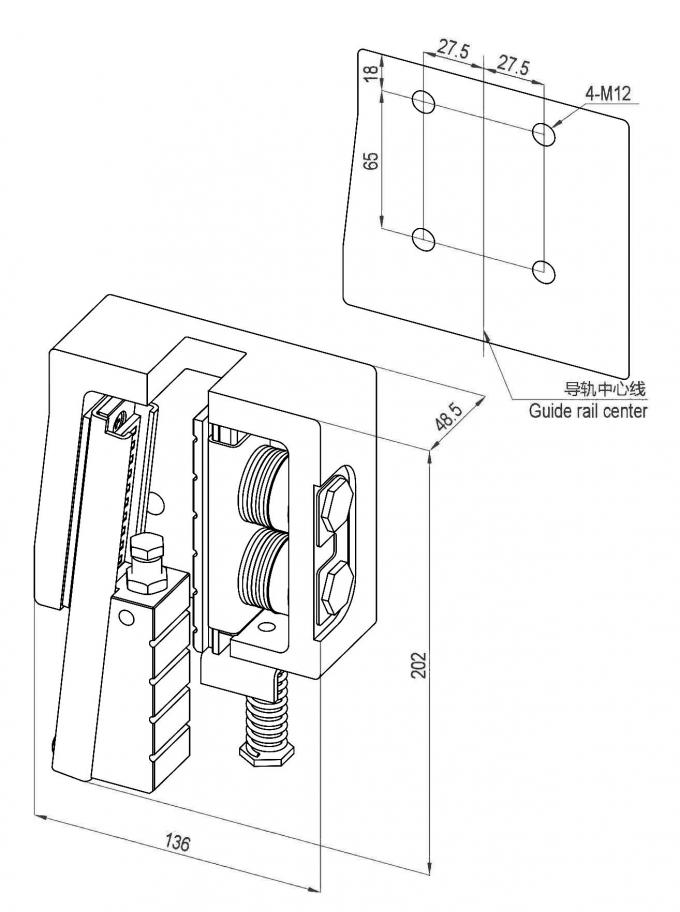 27.5
27.5
18
4-M12
65
导轨中心线
Guide rail center
48.5
202
136